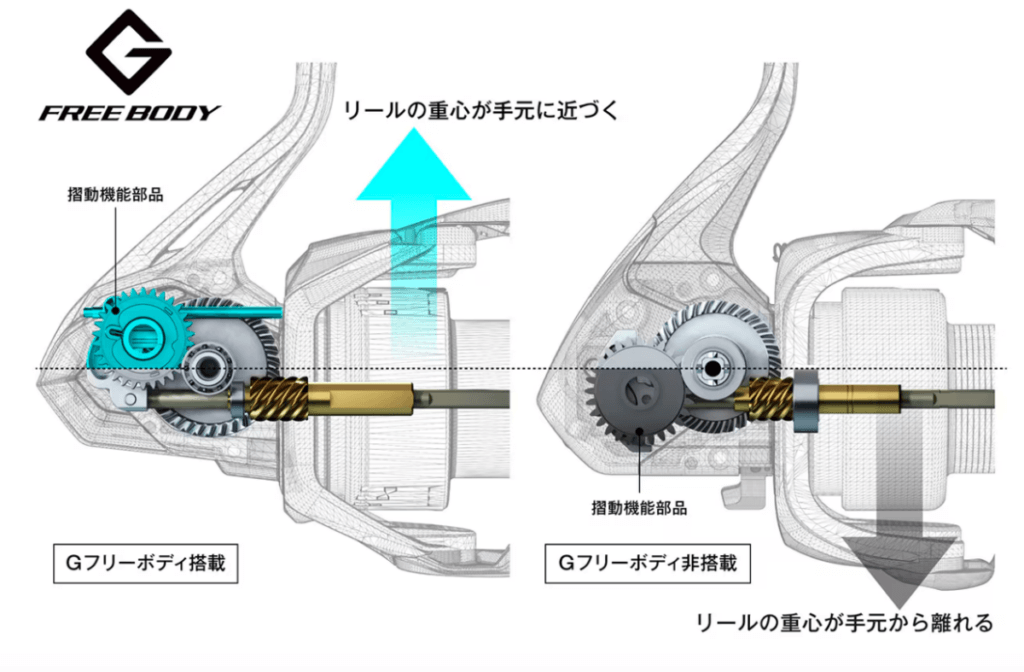 G
FREE BODY

リールの重心が手元に近づく

摺動機能部品

Gフリーボディ搭載

摺動機能部品

Gフリーボディ非搭載

リールの重心が手元から離れる