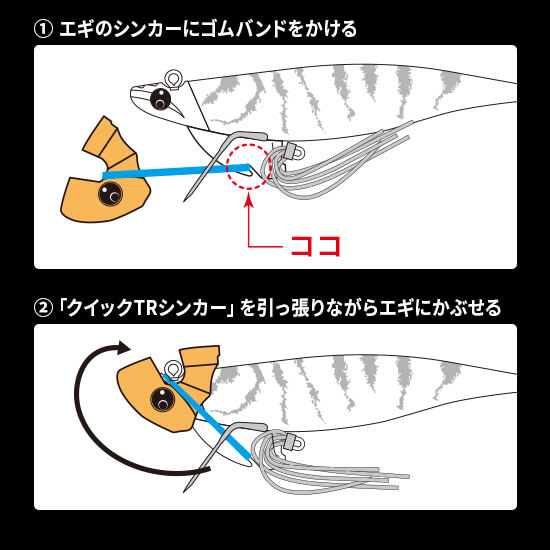 ① エギのシンカーにゴムバンドをかける

ココ

② 「クイックTRシンカー」を引っ張りながらエギにかぶせる